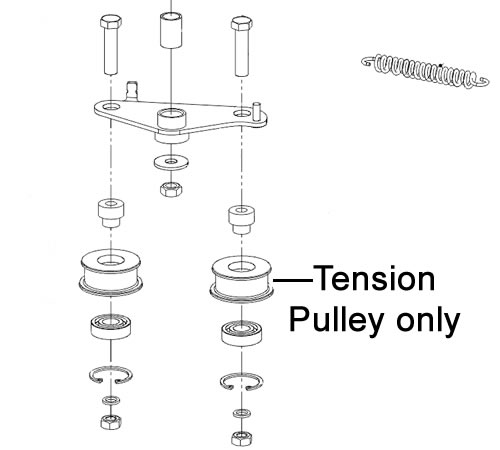 Tension Pulley only