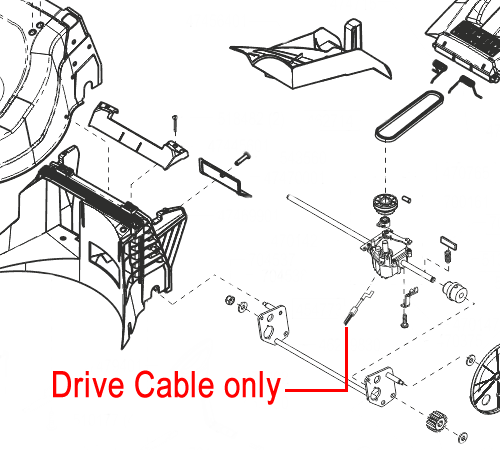 Drive Cable only